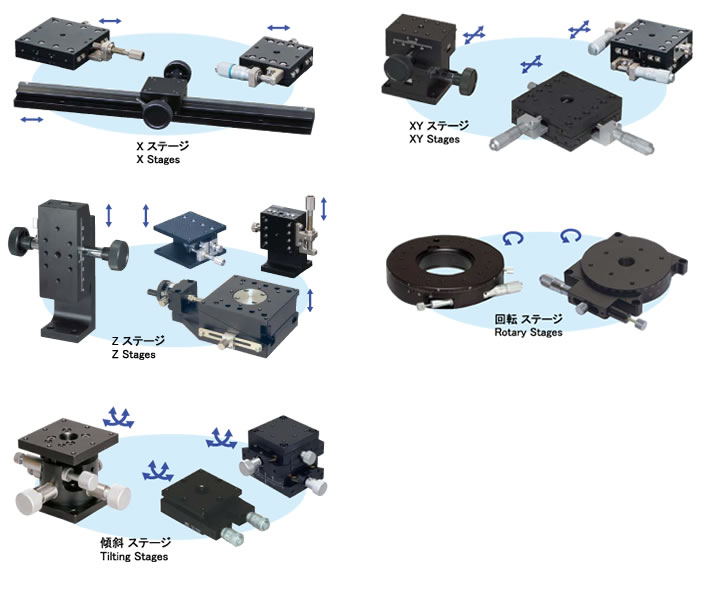 X ステージ
X Stages

XY ステージ
XY Stages

Z ステージ
Z Stages

回転 ステージ
Rotary Stages

傾斜 ステージ
Tilting Stages